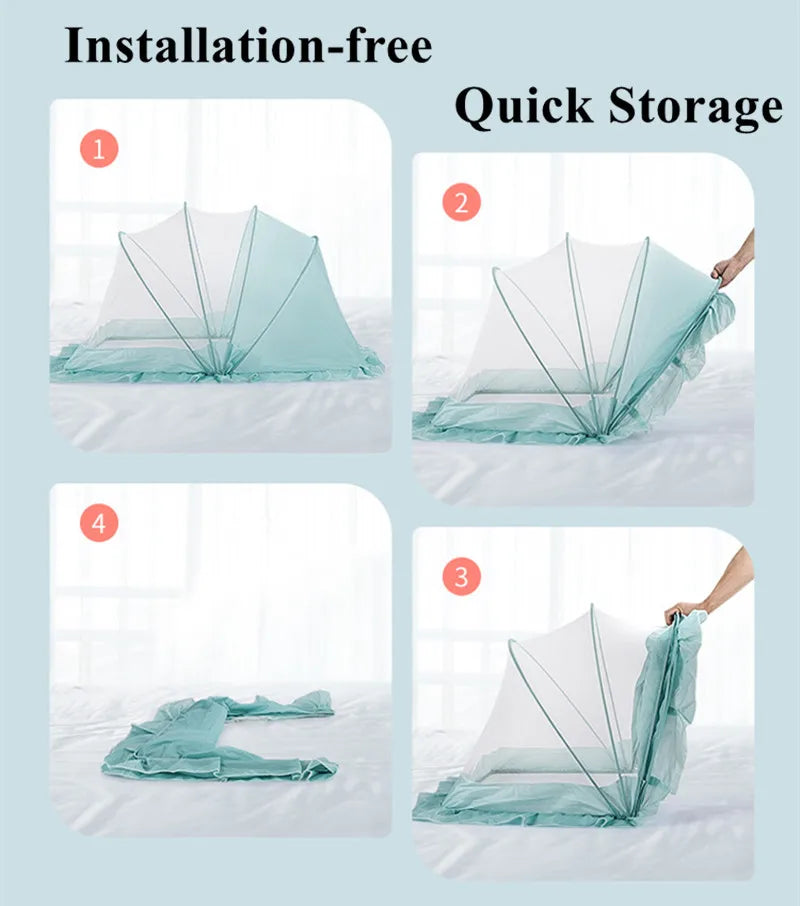 Installation-free

Quick Storage

1

2

4

3