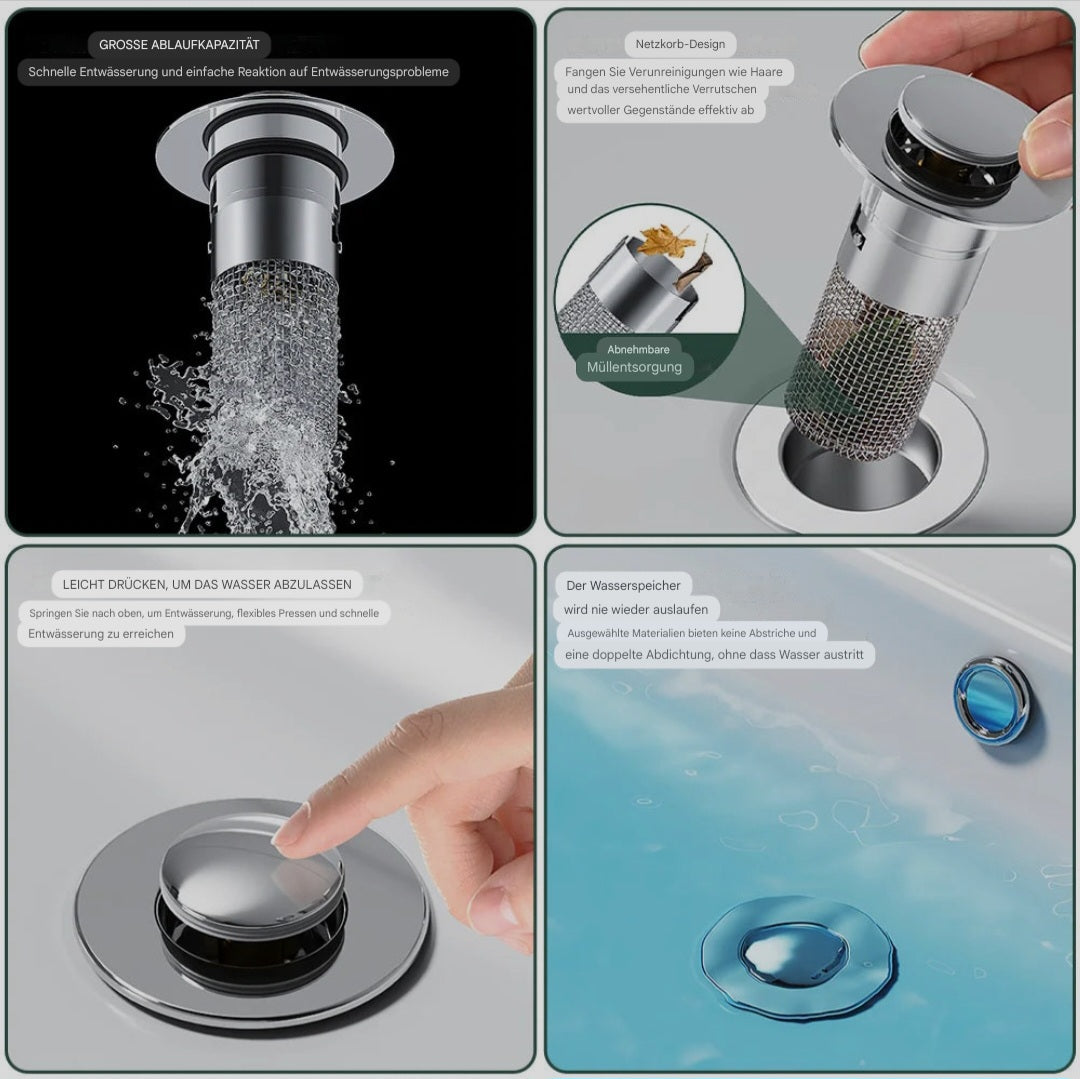 GROSSE ABLAUFKAPAZITÄT

Schnelle Entwässerung und einfache Reaktion auf Entwässerungsprobleme

Netzkorb-Design

Fangen Sie Verunreinigungen wie Haare und das versehentliche Verrutschen wertvoller Gegenstände effektiv ab

Abnehmbare Müllentsorgung

LEICHT DRÜCKEN, UM DAS WASSER ABZULASSEN

Springen Sie nach oben, um Entwässerung, flexibles Pressen und schnelle Entwässerung zu erreichen

Der Wasserspeicher wird nie wieder auslaufen

Ausgewählte Materialien bieten keine Abstriche und eine doppelte Abdichtung, ohne dass Wasser austritt