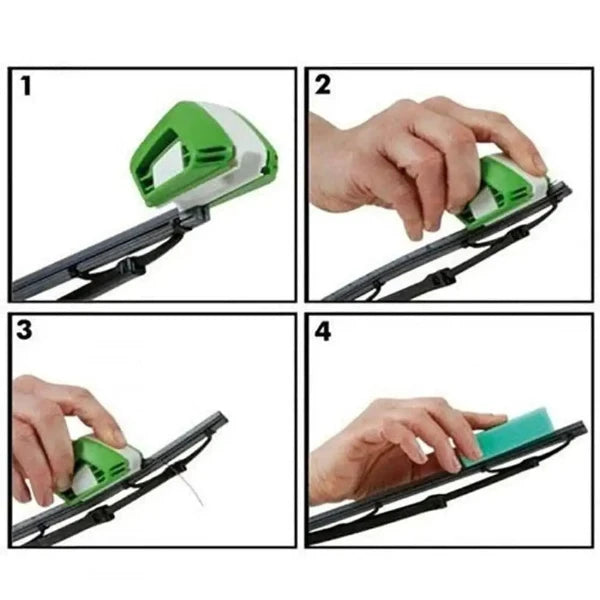 1

2

3

4