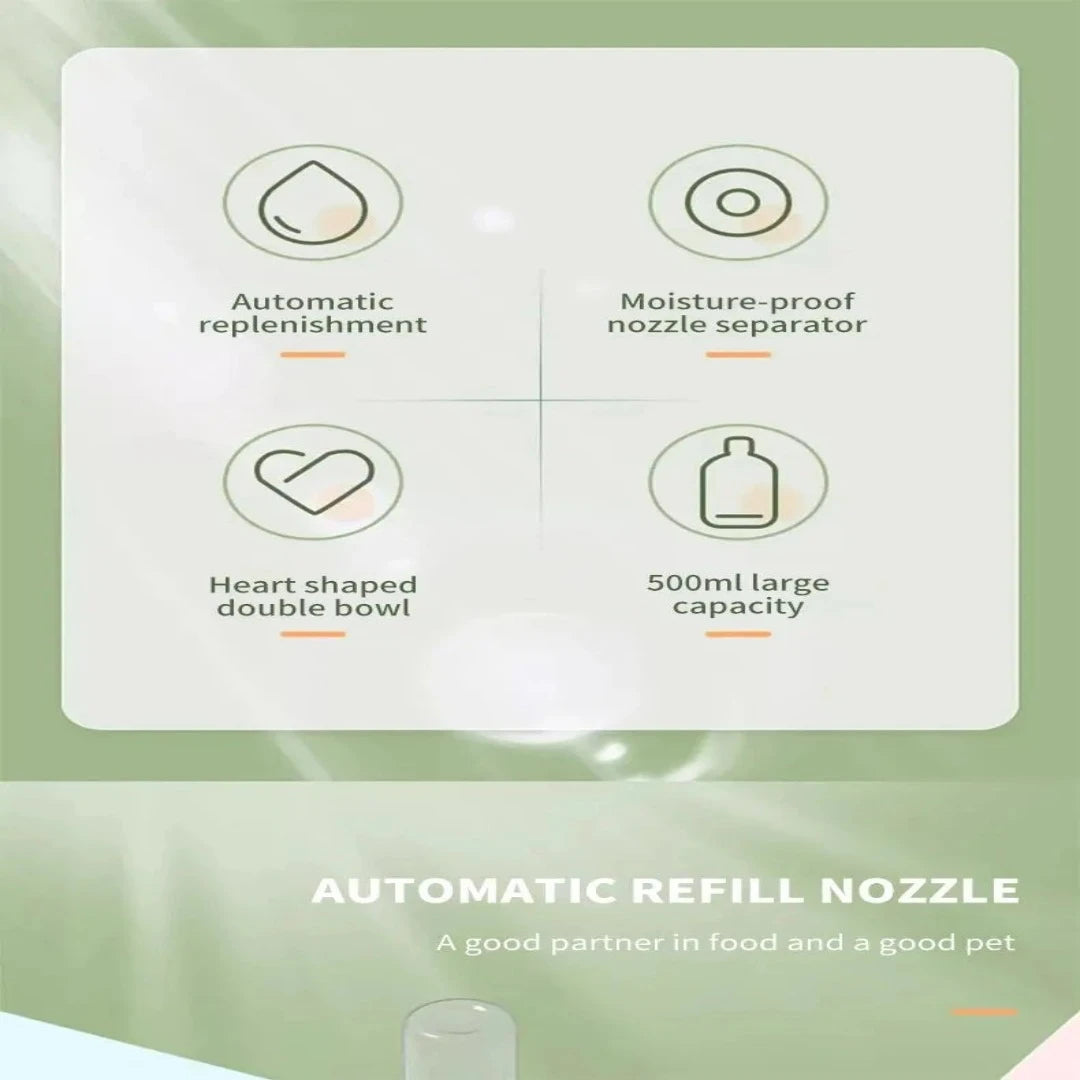 Automatic replenishment

Moisture-proof nozzle separator

Heart shaped double bowl

500ml large capacity

AUTOMATIC REFILL NOZZLE

A good partner in food and a good pet