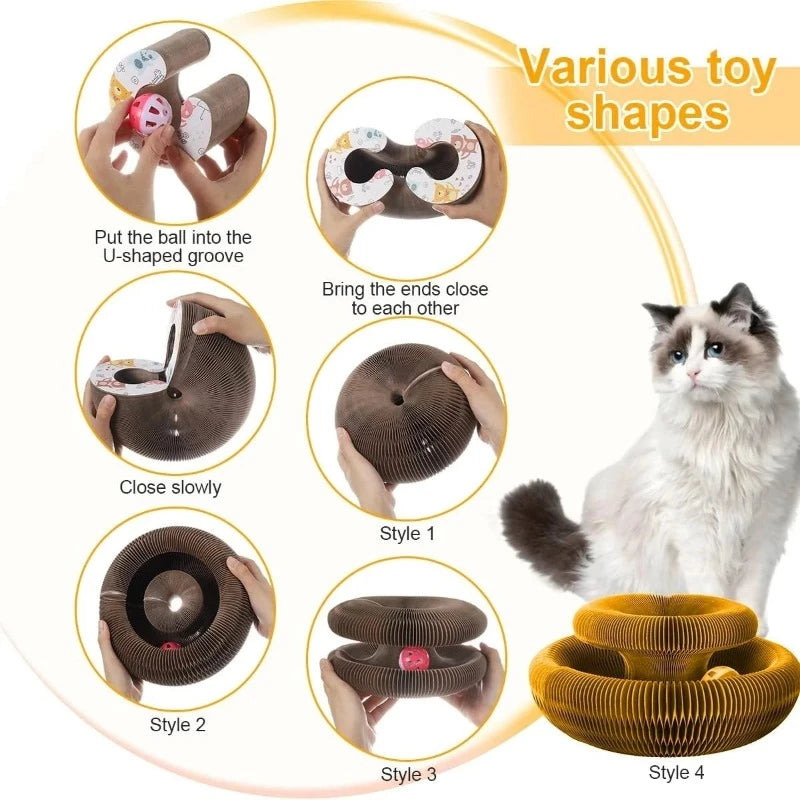 Various toy shapes

Put the ball into the U-shaped groove

Bring the ends close to each other

Close slowly

Style 1

Style 2

Style 3

Style 4